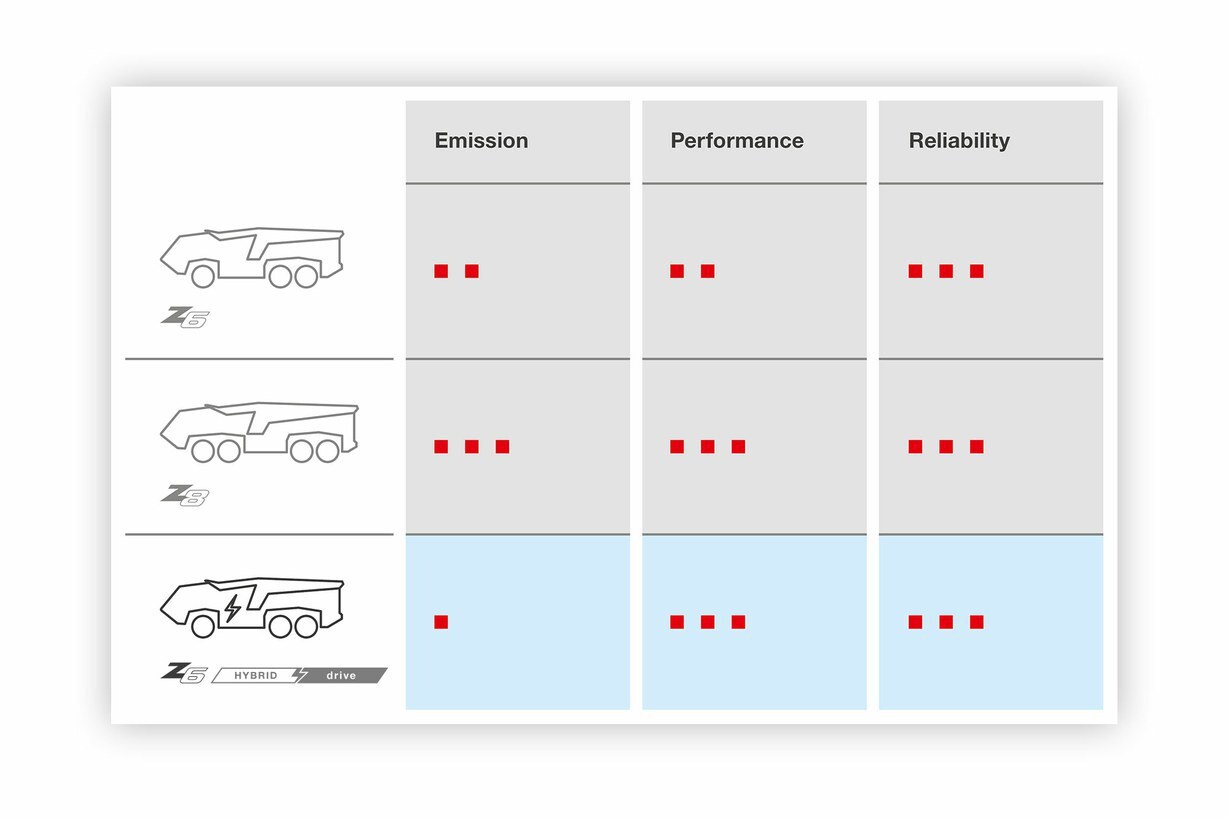 | | Emission | Performance | Reliability |
|---|---|---|---|
| Z6 | ■ ■ | ■ ■ | ■ ■ ■ |
| Z8 | ■ ■ ■ | ■ ■ ■ | ■ ■ ■ |
| Z6 HYBRID drive | ■ | ■ ■ ■ | ■ ■ ■ |